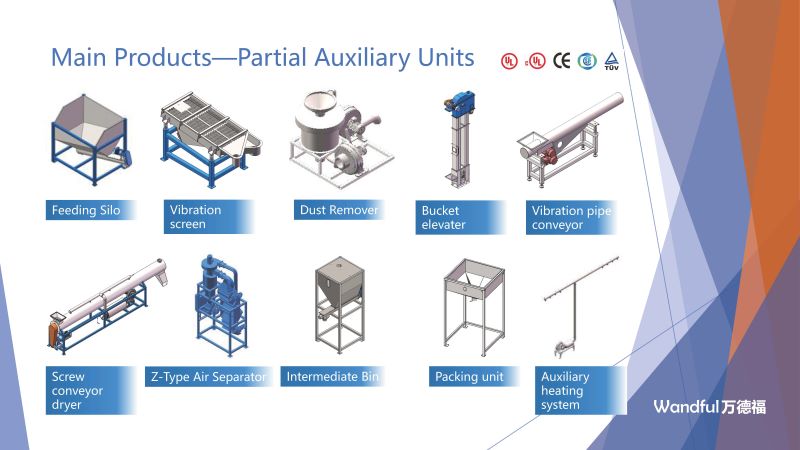 Main Products—Partial Auxiliary Units

UL UL CE TÜV

Feeding Silo

Vibration screen

Dust Remover

Bucket elevater

Vibration pipe conveyor

Screw conveyor dryer

Z-Type Air Separator

Intermediate Bin

Packing unit

Auxiliary heating system

Wandful万德福